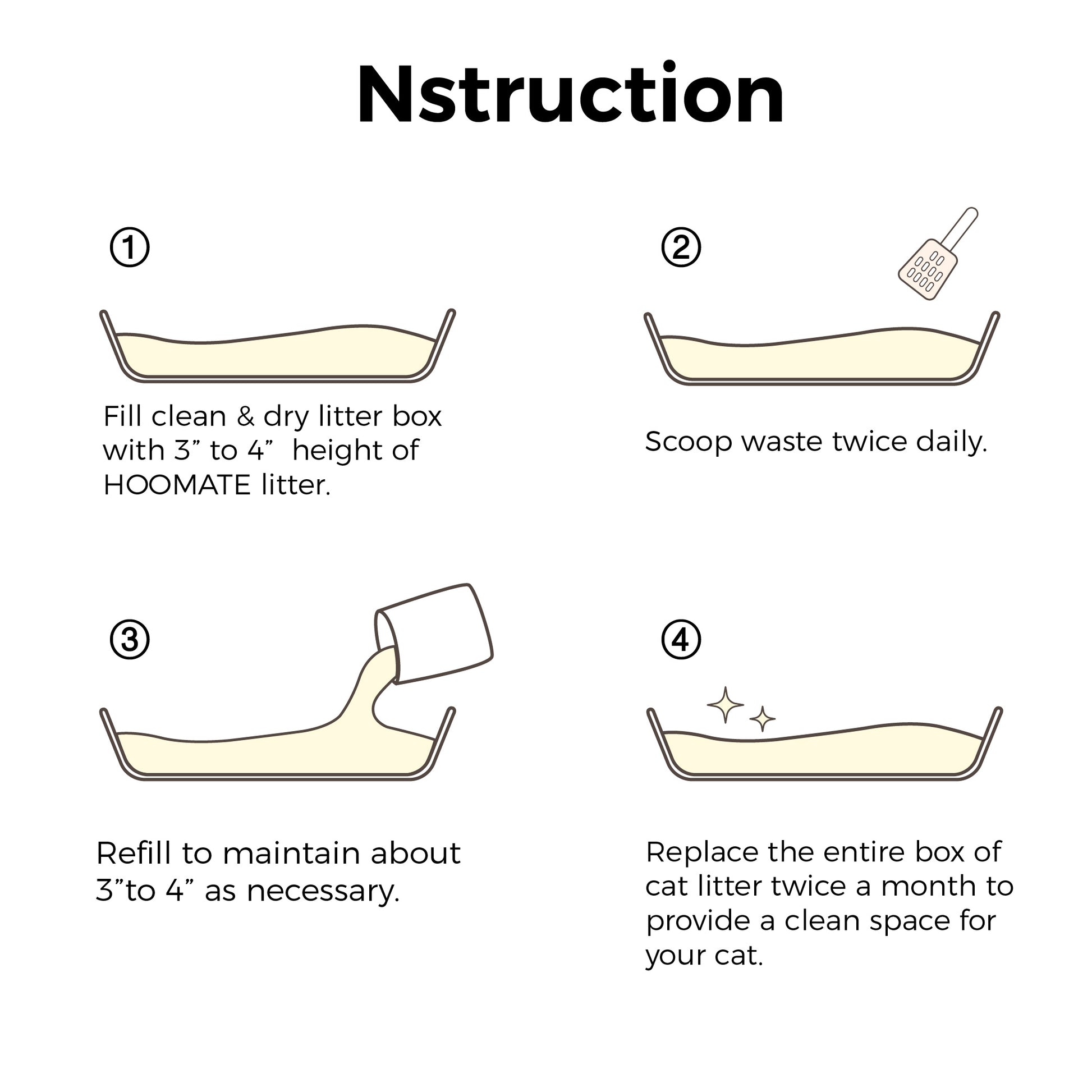 Nstruction

①

Fill clean & dry litter box with 3” to 4”  height of HOOMATE litter.

②

Scoop waste twice daily.

③

Refill to maintain about 3”to 4” as necessary.

④

Replace the entire box of cat litter twice a month to provide a clean space for your cat.