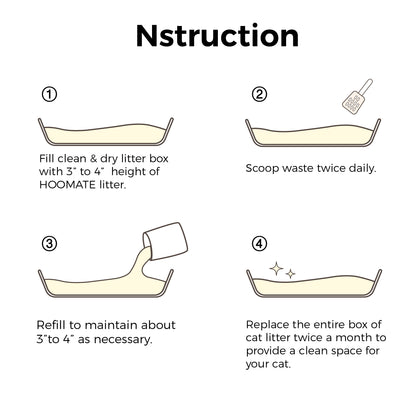 Nstruction

①

Fill clean & dry litter box with 3" to 4" height of HOOMATE litter.

②

Scoop waste twice daily.

③

Refill to maintain about 3"to 4" as necessary.

④

Replace the entire box of cat litter twice a month to provide a clean space for your cat.