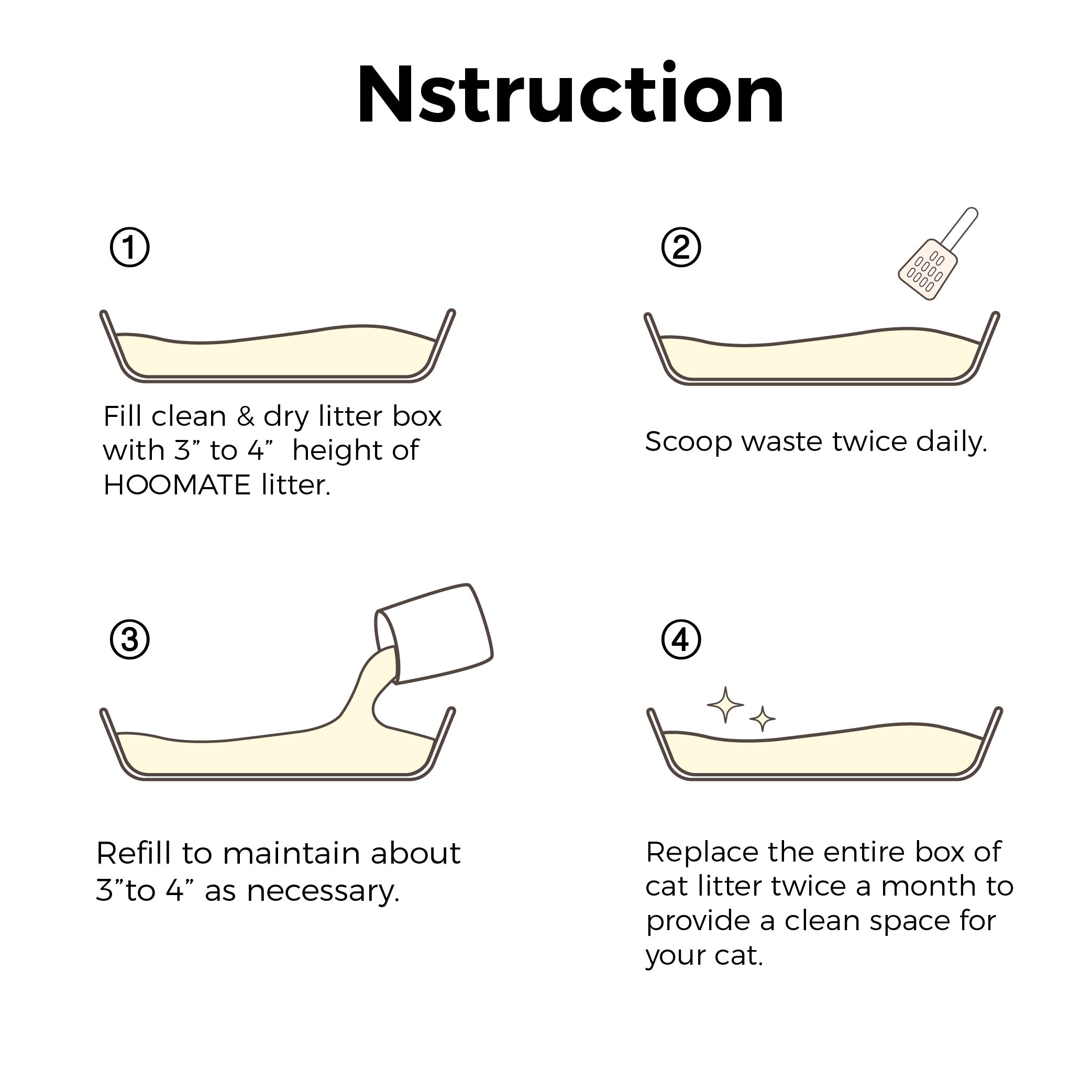 Nstruction

①

Fill clean & dry litter box with 3” to 4”  height of HOOMATE litter.

②

Scoop waste twice daily.

③

Refill to maintain about 3”to 4” as necessary.

④

Replace the entire box of cat litter twice a month to provide a clean space for your cat.